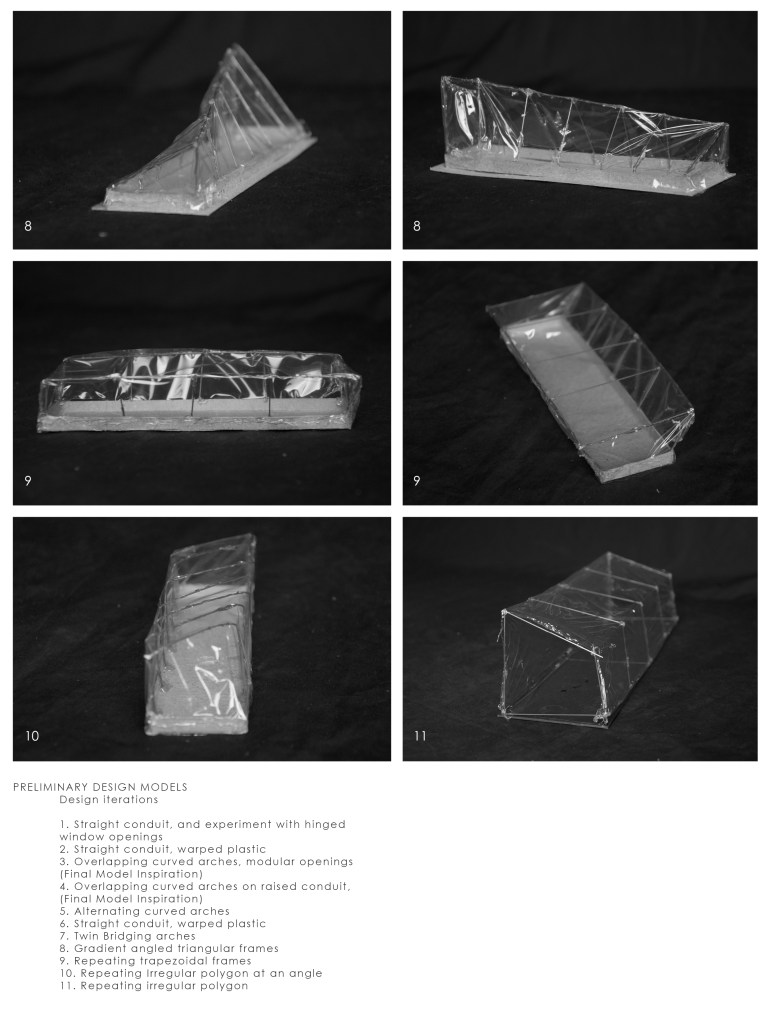 8

8

9

9

10

11

PRELIMINARY DESIGN MODELS
Design iterations

1. Straight conduit, and experiment with hinged window openings
2. Straight conduit, warped plastic
3. Overlapping curved arches, modular openings (Final Model Inspiration)
4. Overlapping curved arches on raised conduit, (Final Model Inspiration)
5. Alternating curved arches
6. Straight conduit, warped plastic
7. Twin Bridging arches
8. Gradient angled triangular frames
9. Repeating trapezoidal frames
10. Repeating Irregular polygon at an angle
11. Repeating irregular polygon